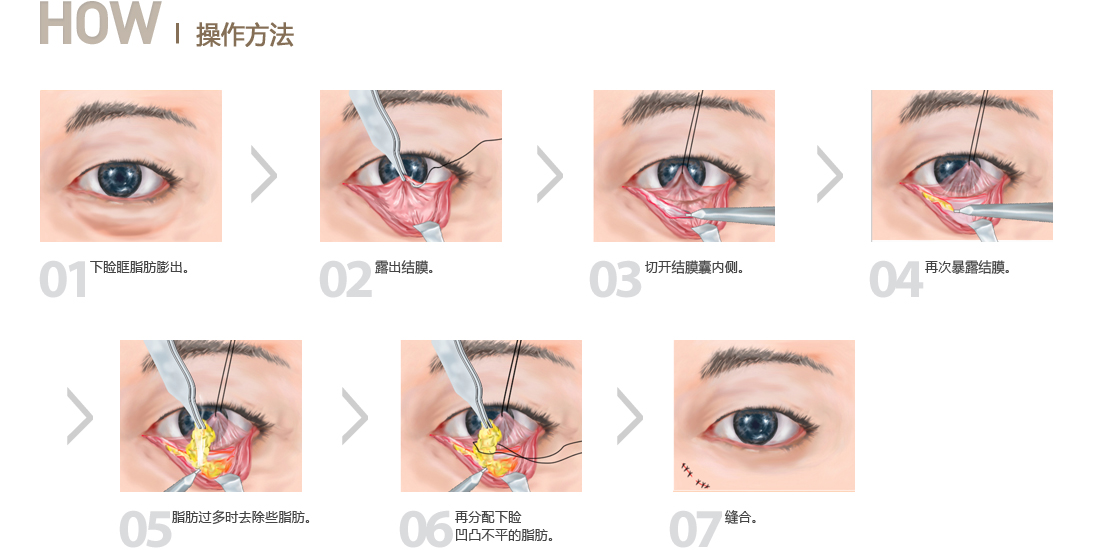 HOW | 操作方法

01 下睑眶脂肪膨出。

02 露出结膜。

03 切开结膜囊内侧。

04 再次暴露结膜。

05 脂肪过多时去除些脂肪。

06 再分配下睑凹凸不平的脂肪。

07 缝合。